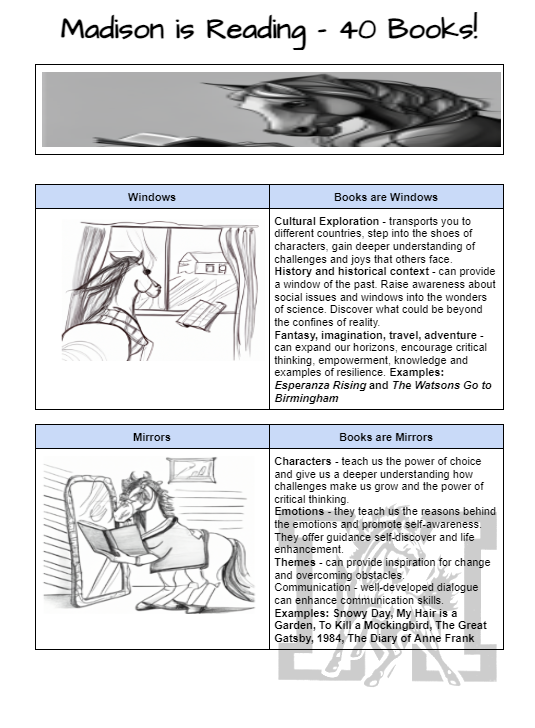 Madison is Reading - 40 Books!

| Windows | Books are Windows |
|---|---|
| | **Cultural Exploration** - transports you to different countries, step into the shoes of characters, gain deeper understanding of challenges and joys that others face. **History and historical context** - can provide a window of the past. Raise awareness about social issues and windows into the wonders of science. Discover what could be beyond the confines of reality. **Fantasy, imagination, travel, adventure** - can expand our horizons, encourage critical thinking, empowerment, knowledge and examples of resilience. **Examples:** ***Esperanza Rising*** **and** ***The Watsons Go to Birmingham*** |

| Mirrors | Books are Mirrors |
|---|---|
| | **Characters** - teach us the power of choice and give us a deeper understanding how challenges make us grow and the power of critical thinking. **Emotions** - they teach us the reasons behind the emotions and promote self-awareness. They offer guidance self-discover and life enhancement. **Themes** - can provide inspiration for change and overcoming obstacles. Communication - well-developed dialogue can enhance communication skills. **Examples: Snowy Day, My Hair is a Garden, To Kill a Mockingbird, The Great Gatsby, 1984, The Diary of Anne Frank** |