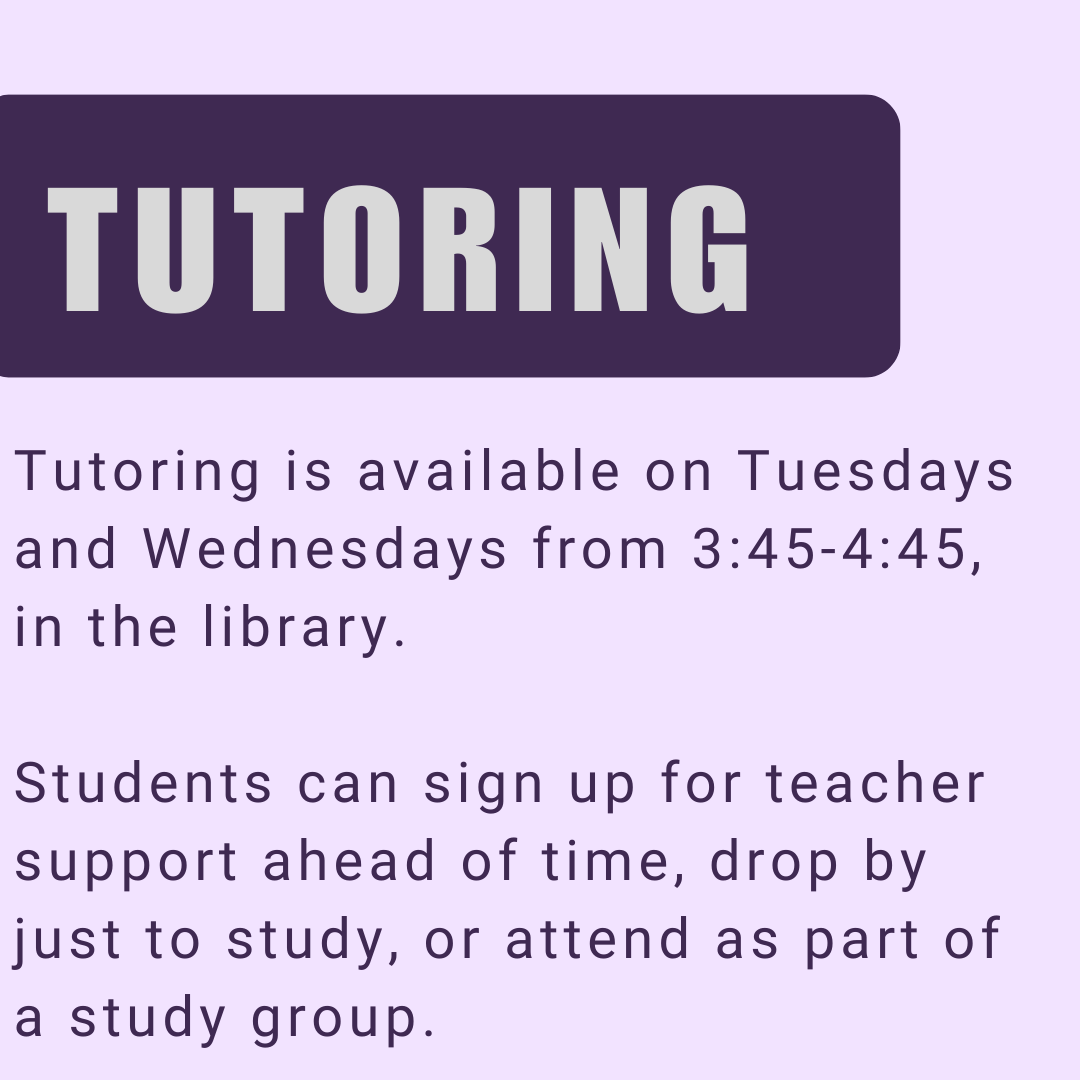 TUTORING

Tutoring is available on Tuesdays and Wednesdays from 3:45-4:45, in the library.

Students can sign up for teacher support ahead of time, drop by just to study, or attend as part of a study group.