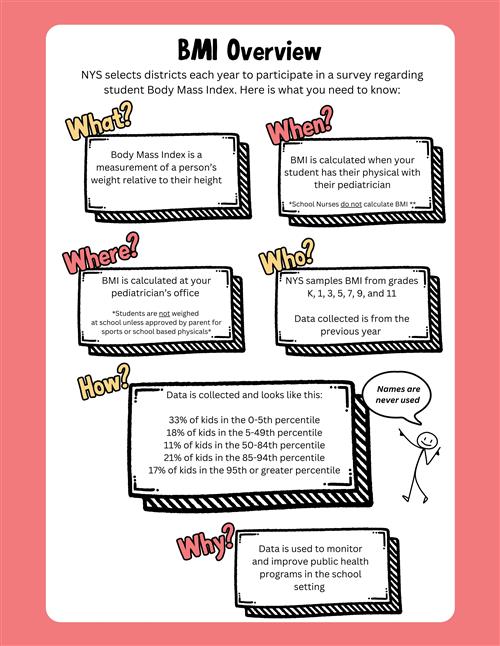 BMI Overview

NYS selects districts each year to participate in a survey regarding student Body Mass Index. Here is what you need to know:

What?

Body Mass Index is a measurement of a person's weight relative to their height

When?

BMI is calculated when your student has their physical with their pediatrician

*School Nurses do not calculate BMI **

Where?

BMI is calculated at your pediatrician's office

*Students are not weighed at school unless approved by parent for sports or school based physicals*

Who?

NYS samples BMI from grades K, 1, 3, 5, 7, 9, and 11

Data collected is from the previous year

How?

Data is collected and looks like this:

33% of kids in the 0-5th percentile
18% of kids in the 5-49th percentile
11% of kids in the 50-84th percentile
21% of kids in the 85-94th percentile
17% of kids in the 95th or greater percentile

Names are never used

Why?

Data is used to monitor and improve public health programs in the school setting