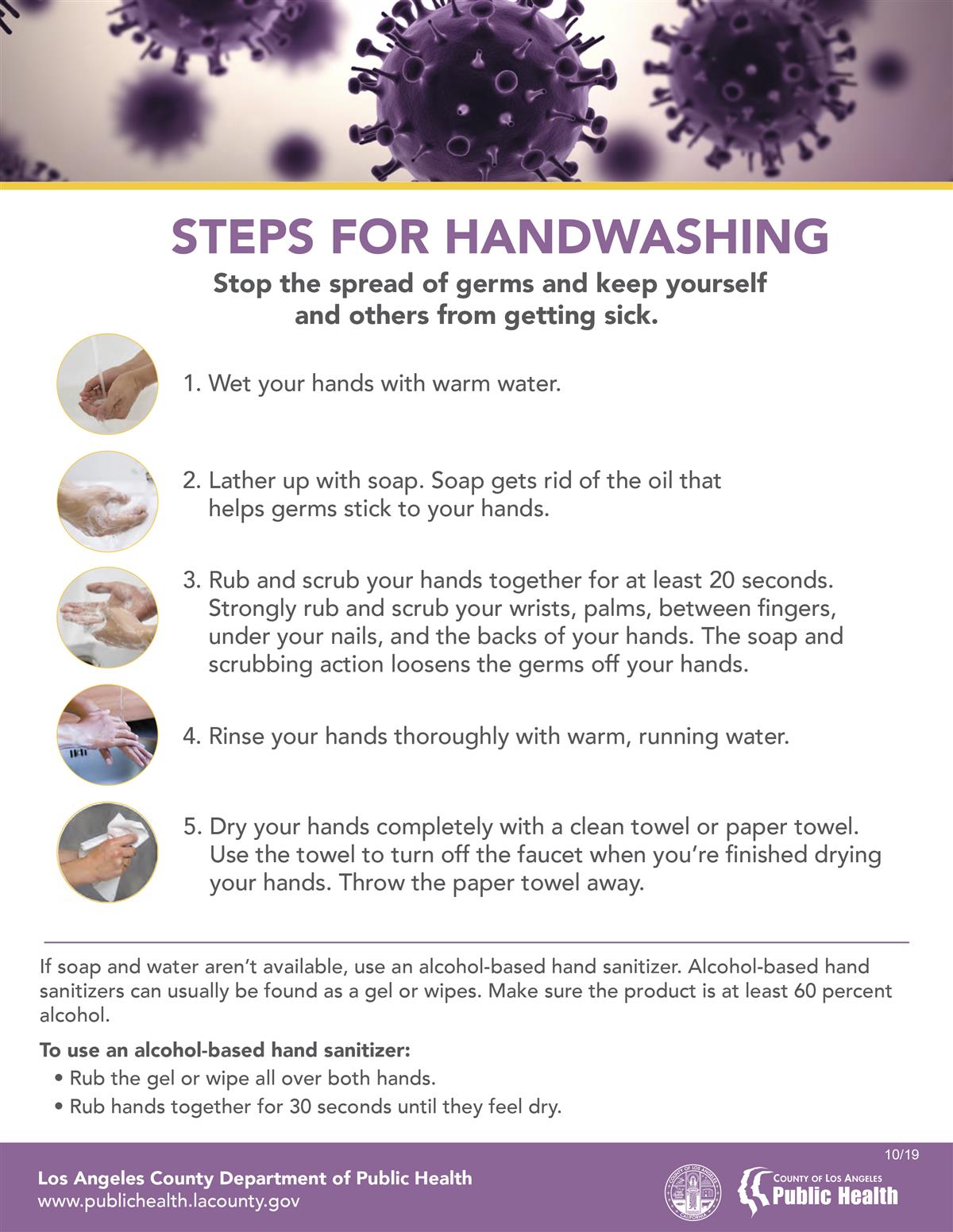 STEPS FOR HANDWASHING

Stop the spread of germs and keep yourself and others from getting sick.

1. Wet your hands with warm water.

2. Lather up with soap. Soap gets rid of the oil that helps germs stick to your hands.

3. Rub and scrub your hands together for at least 20 seconds. Strongly rub and scrub your wrists, palms, between fingers, under your nails, and the backs of your hands. The soap and scrubbing action loosens the germs off your hands.

4. Rinse your hands thoroughly with warm, running water.

5. Dry your hands completely with a clean towel or paper towel. Use the towel to turn off the faucet when you're finished drying your hands. Throw the paper towel away.

If soap and water aren't available, use an alcohol-based hand sanitizer. Alcohol-based hand sanitizers can usually be found as a gel or wipes. Make sure the product is at least 60 percent alcohol.

To use an alcohol-based hand sanitizer:
• Rub the gel or wipe all over both hands.
• Rub hands together for 30 seconds until they feel dry.

10/19

Los Angeles County Department of Public Health
www.publichealth.lacounty.gov

COUNTY OF LOS ANGELES CALIFORNIA

COUNTY OF LOS ANGELES
Public Health